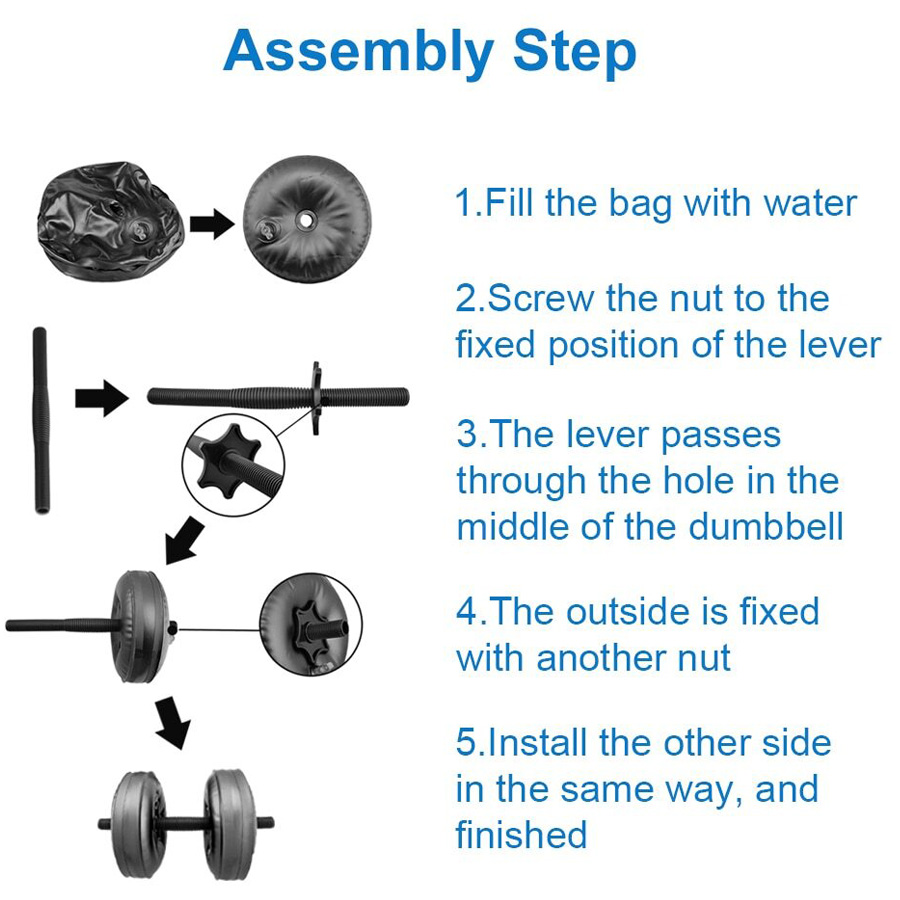 Assembly Step

1.Fill the bag with water

2.Screw the nut to the fixed position of the lever

3.The lever passes through the hole in the middle of the dumbbell

4.The outside is fixed with another nut

5.Install the other side in the same way, and finished